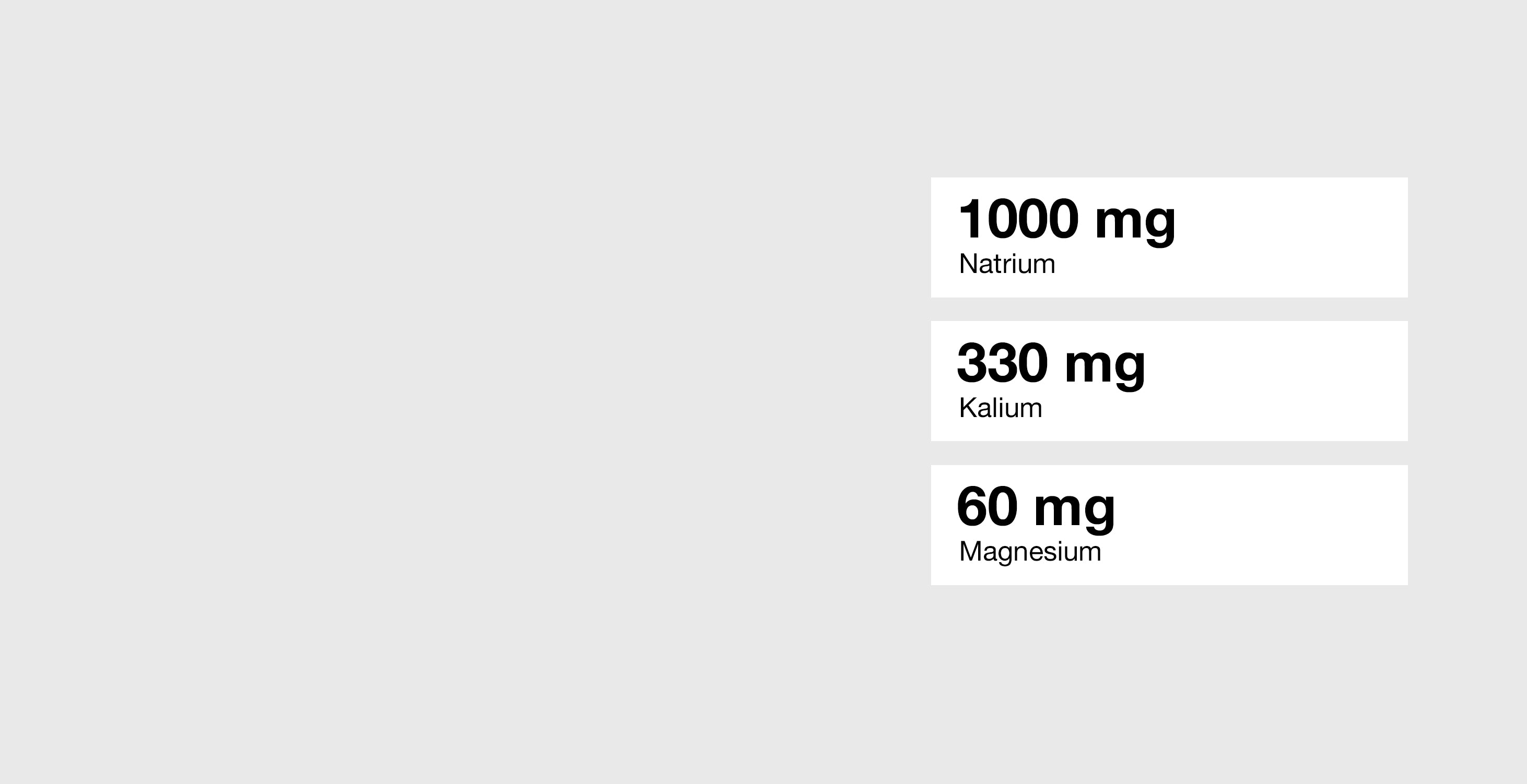 1000 mg
Natrium

330 mg
Kalium

60 mg
Magnesium